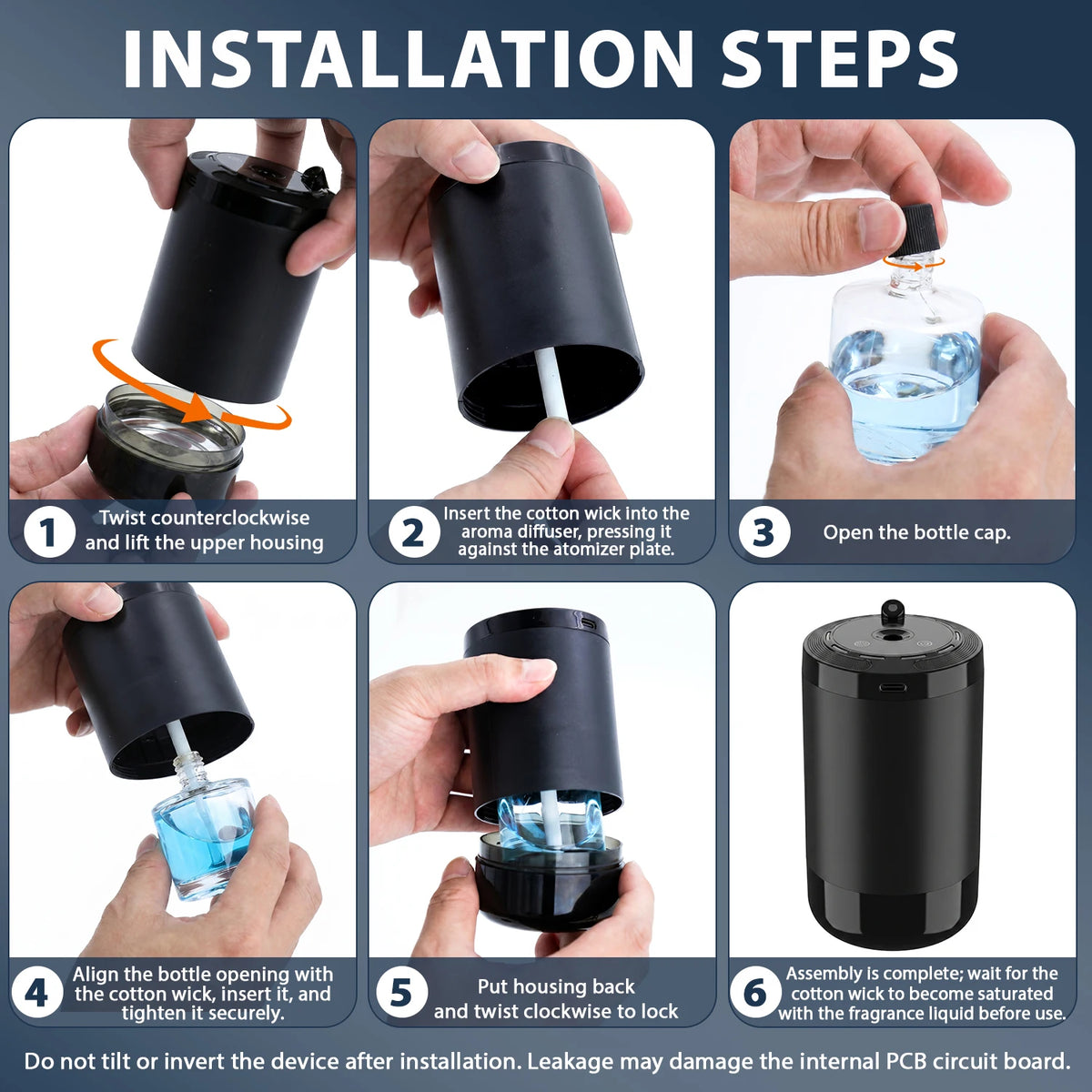 INSTALLATION STEPS

1 Twist counterclockwise and lift the upper housing

2 Insert the cotton wick into the aroma diffuser, pressing it against the atomizer plate.

3 Open the bottle cap.

4 Align the bottle opening with the cotton wick, insert it, and tighten it securely.

5 Put housing back and twist clockwise to lock

6 Assembly is complete; wait for the cotton wick to become saturated with the fragrance liquid before use.

Do not tilt or invert the device after installation. Leakage may damage the internal PCB circuit board.