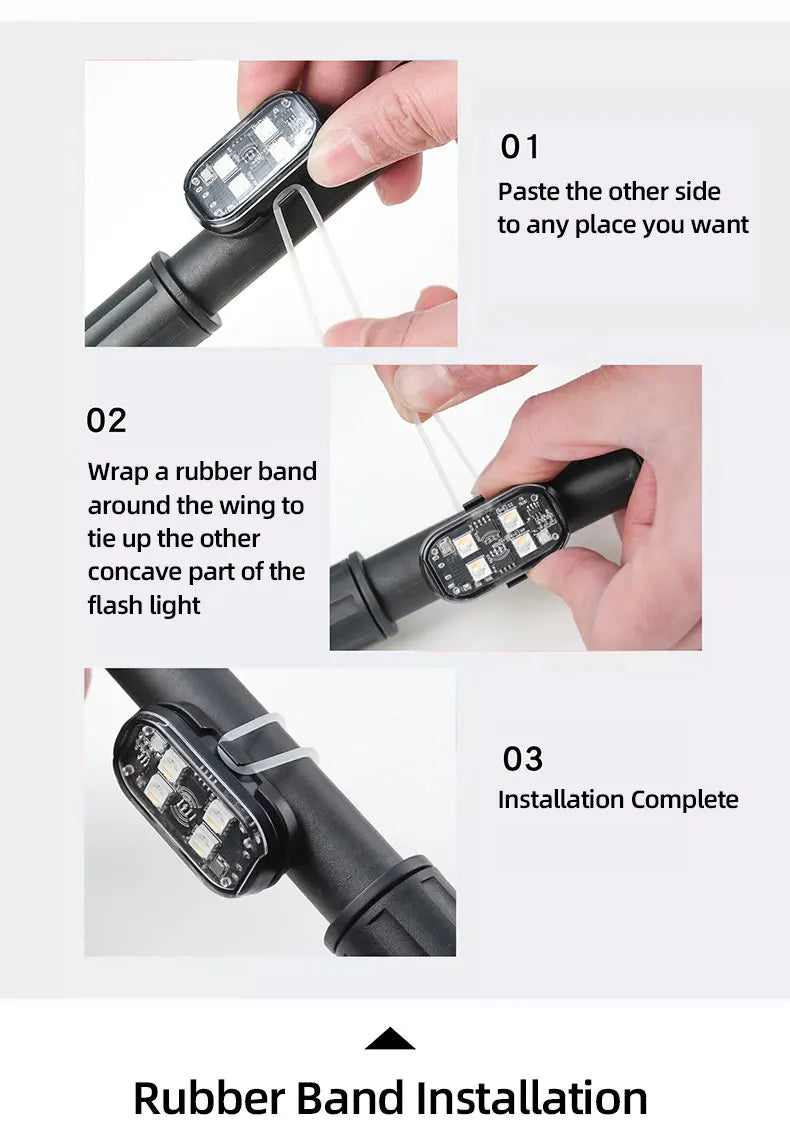 01
Paste the other side to any place you want

02
Wrap a rubber band around the wing to tie up the other concave part of the flash light

03
Installation Complete

Rubber Band Installation