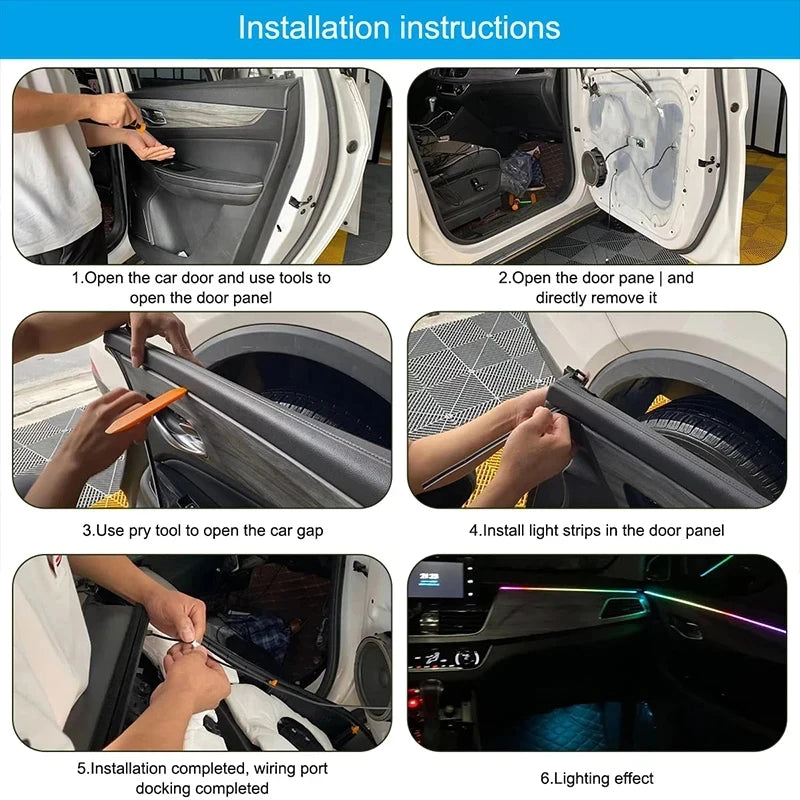 Installation instructions

1.Open the car door and use tools to open the door panel

2.Open the door pane | and directly remove it

3.Use pry tool to open the car gap

4.Install light strips in the door panel

5.Installation completed, wiring port docking completed

6.Lighting effect