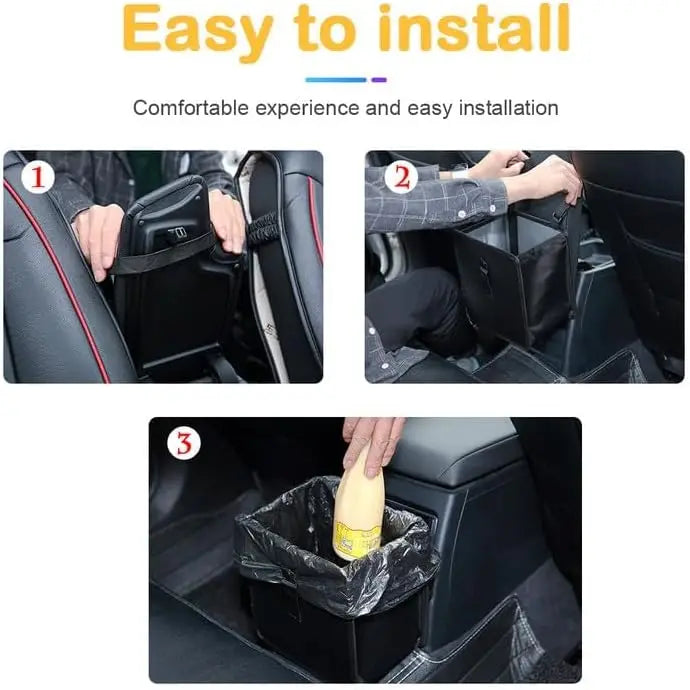 Easy to install

Comfortable experience and easy installation

1

2

3