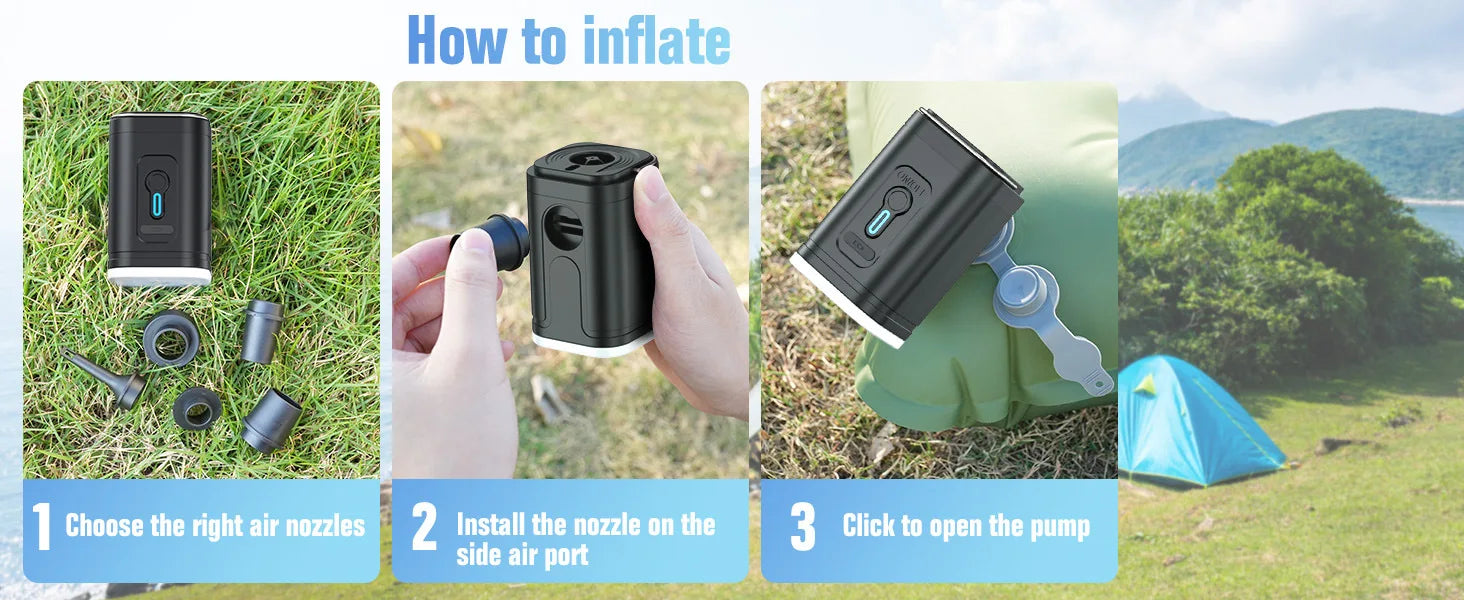 How to inflate

1 Choose the right air nozzles

2 Install the nozzle on the side air port

3 Click to open the pump