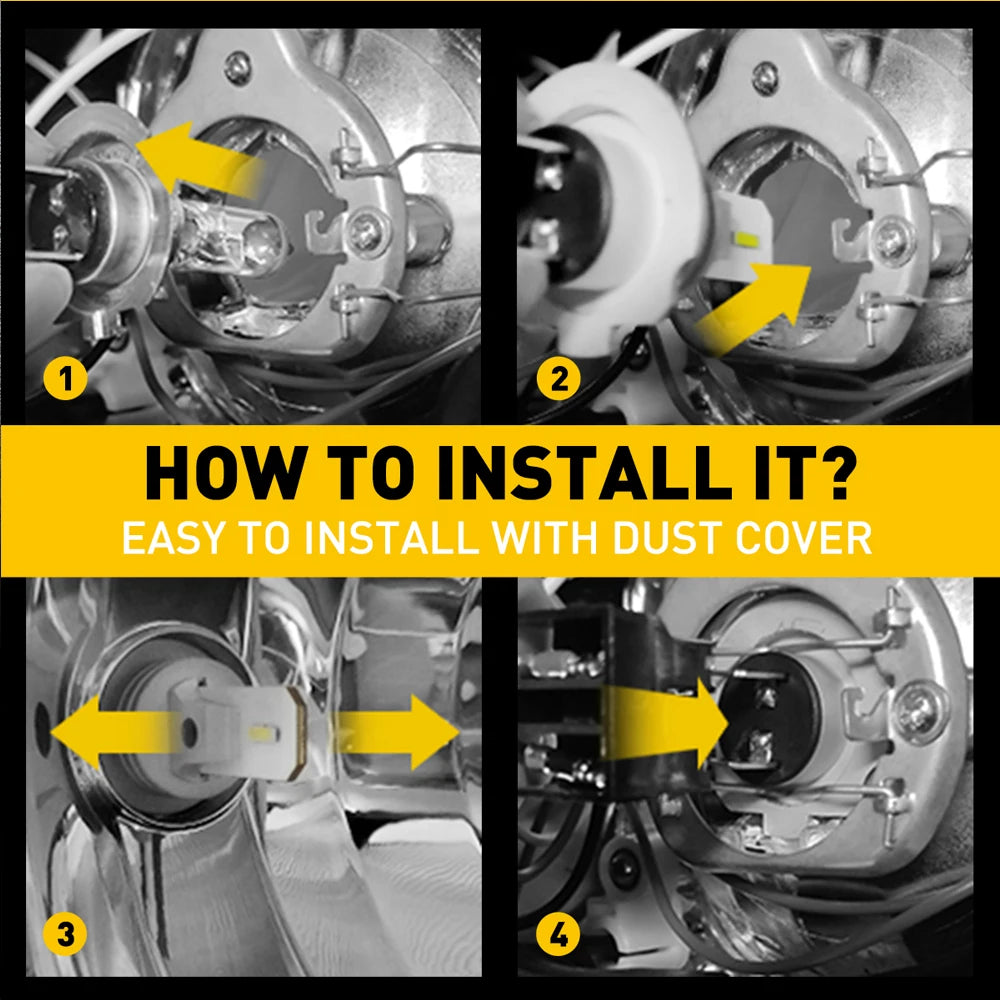 1

2

HOW TO INSTALL IT?
EASY TO INSTALL WITH DUST COVER

3

4