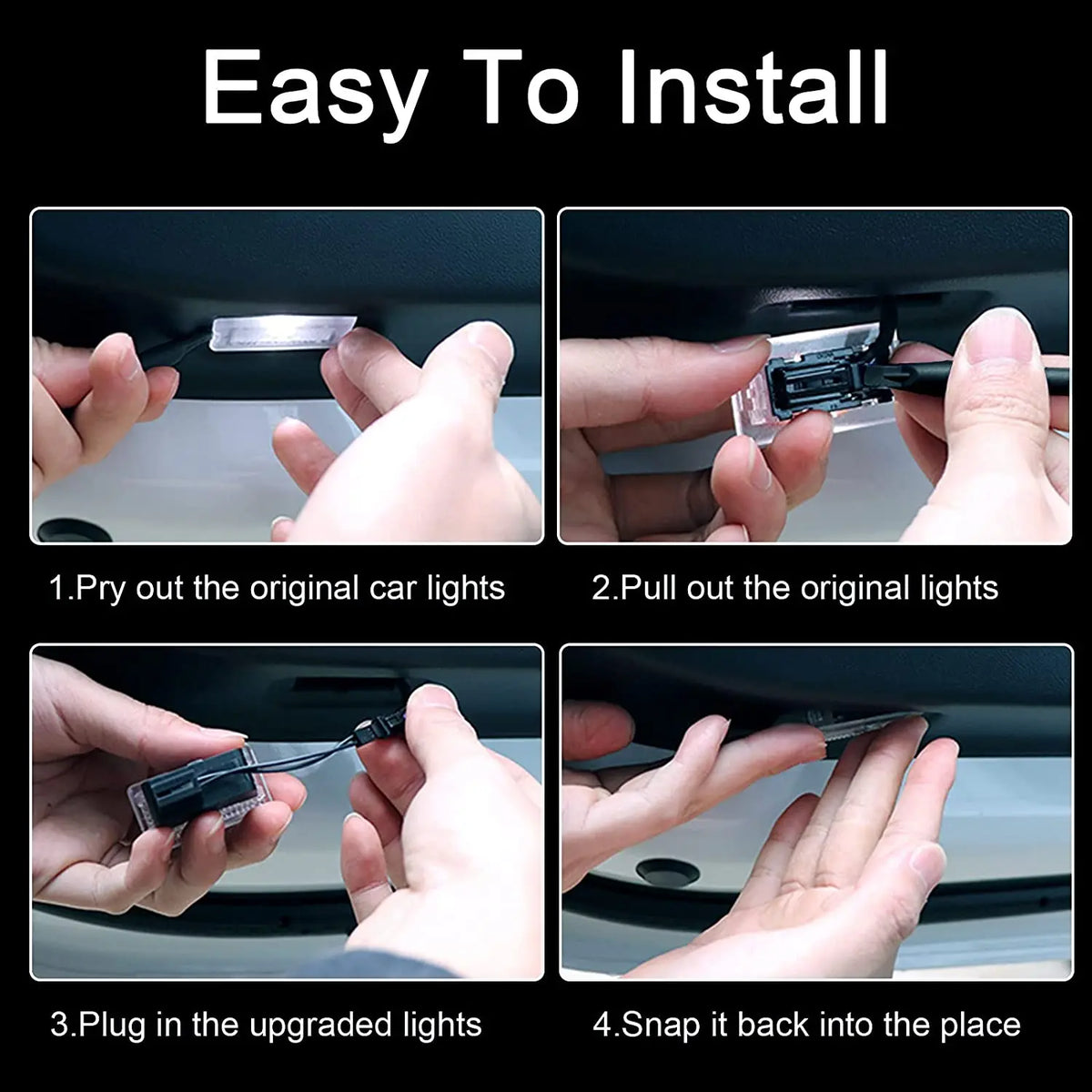 Easy To Install

1.Pry out the original car lights

2.Pull out the original lights

3.Plug in the upgraded lights

4.Snap it back into the place